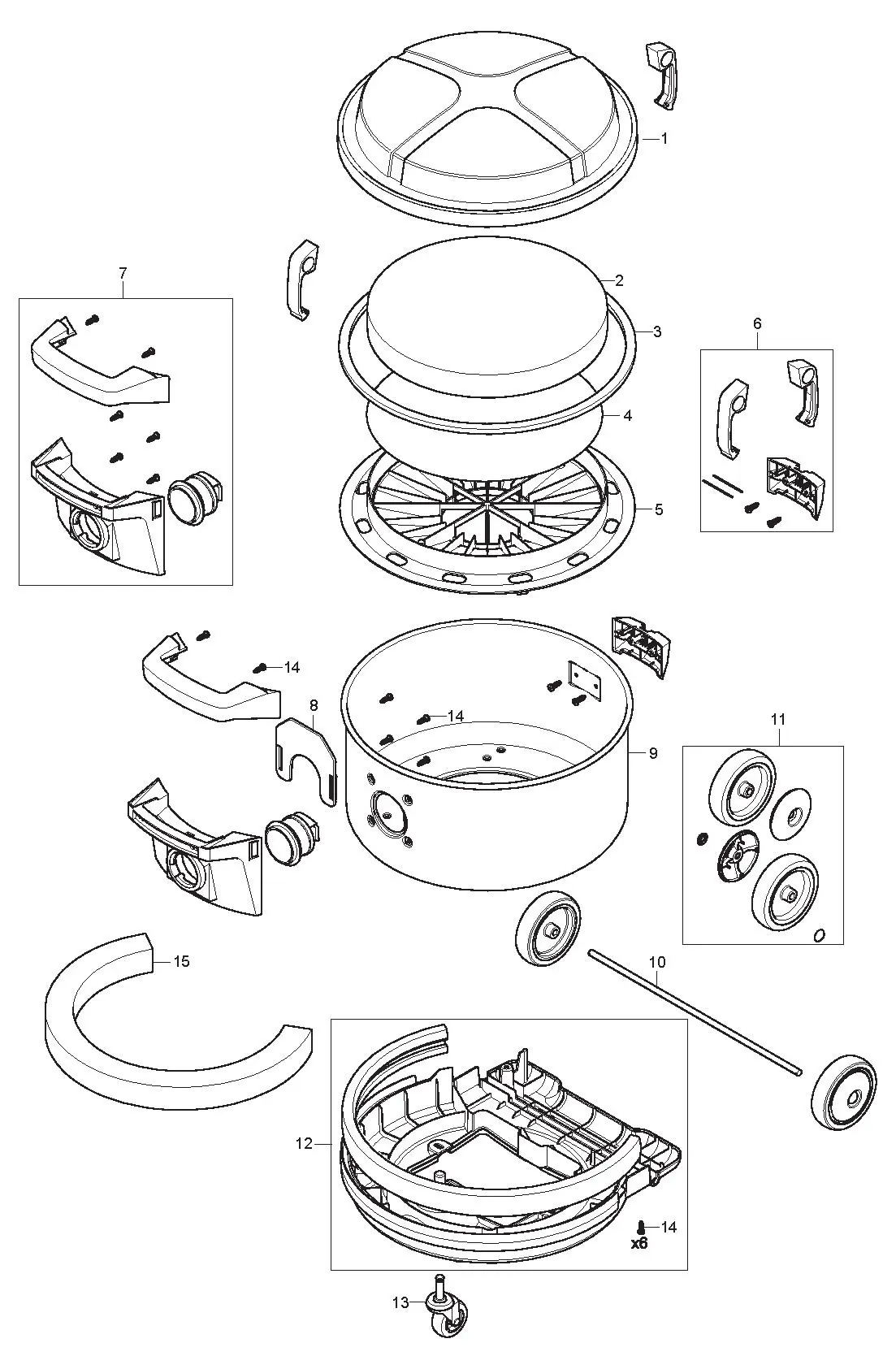 1
7
2
3
6
4
5
14
8
14
9
11
15
10
12
14
x6
13